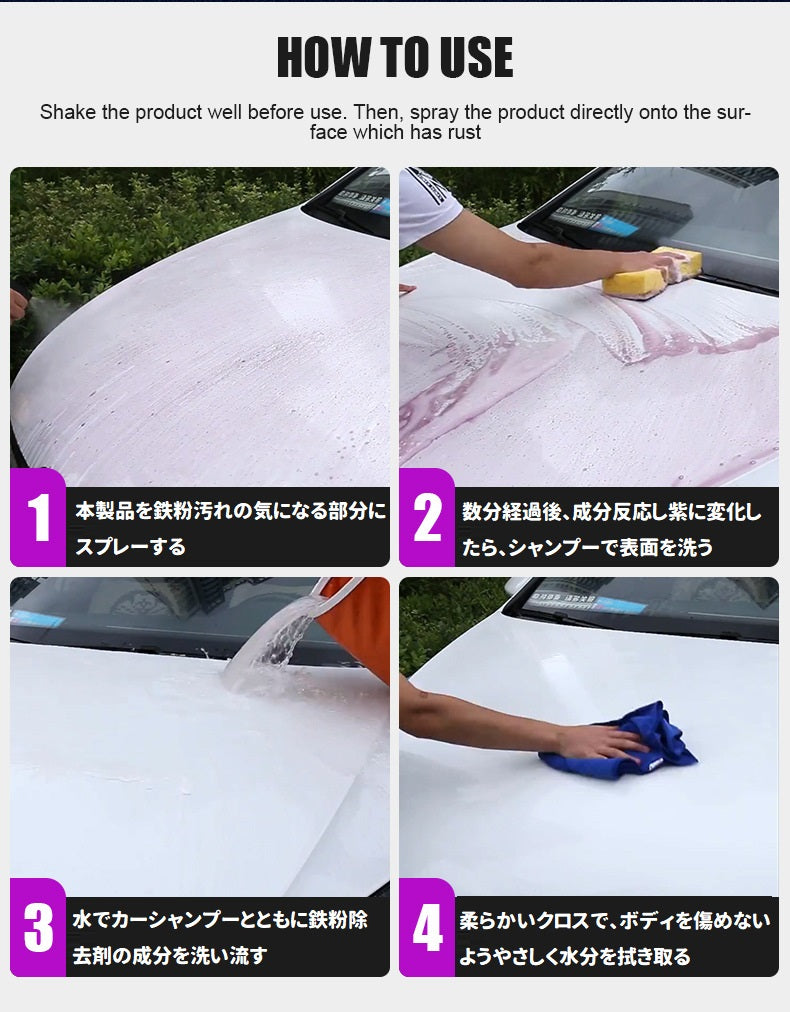 HOW TO USE

Shake the product well before use. Then, spray the product directly onto the surface which has rust

1 本製品を鉄粉汚れの気になる部分にスプレーする

2 数分経過後、成分反応し紫に変化したら、シャンプーで表面を洗う

3 水でカーシャンプーとともに鉄粉除去剤の成分を洗い流す

4 柔らかいクロスで、ボディを傷めないようやさしく水分を拭き取る